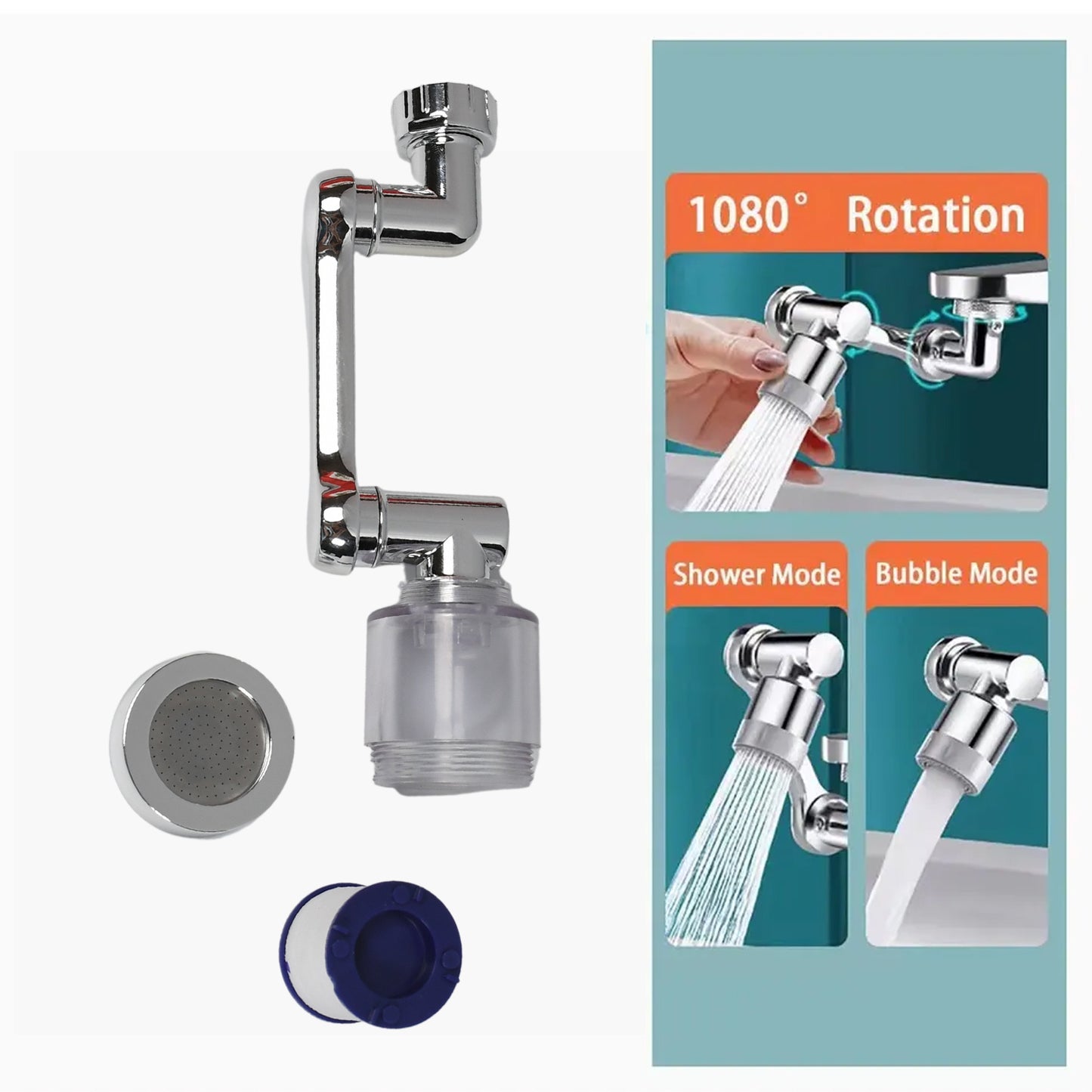 1080° Rotation

Shower Mode

Bubble Mode