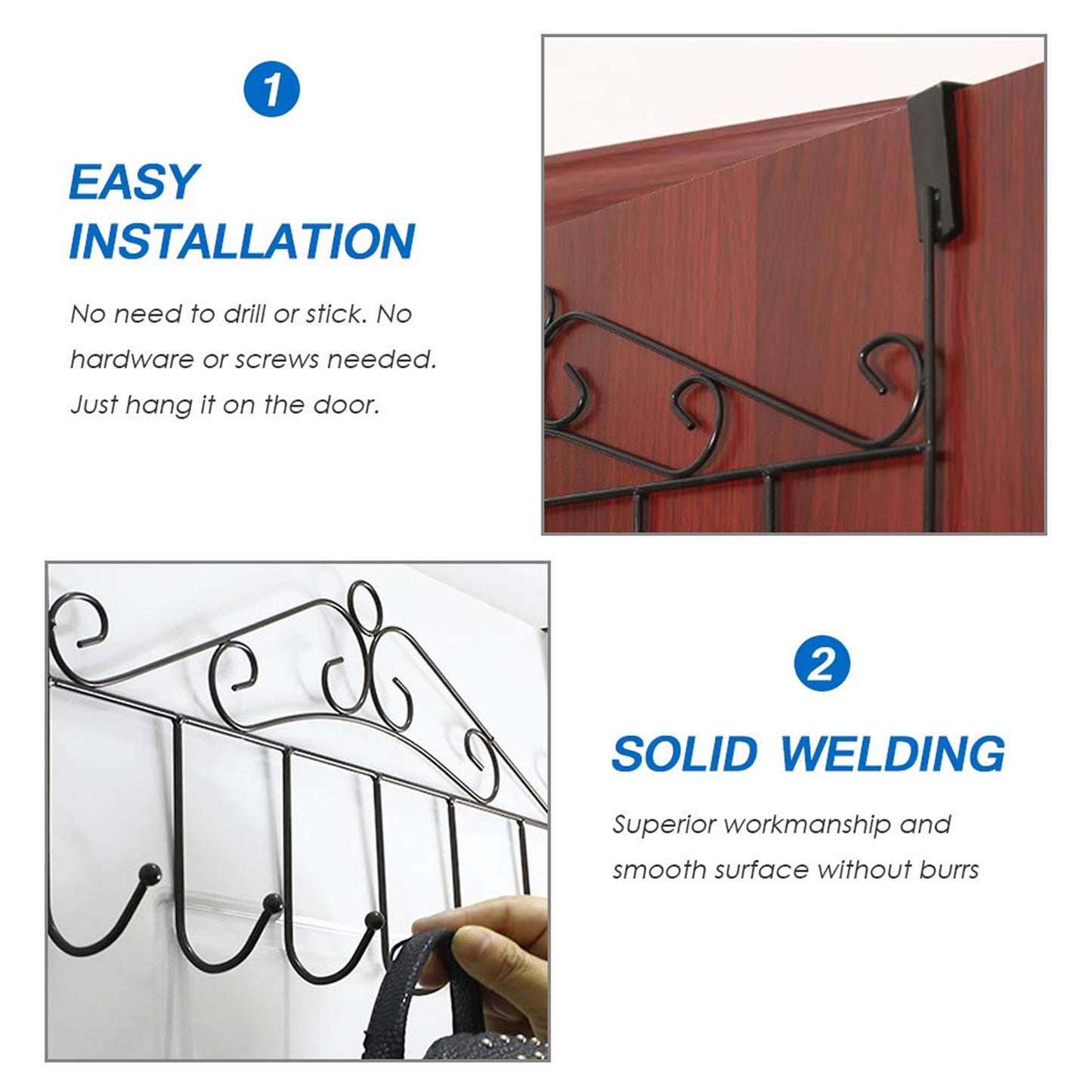 1

EASY INSTALLATION

No need to drill or stick. No hardware or screws needed. Just hang it on the door.

2

SOLID WELDING

Superior workmanship and smooth surface without burrs